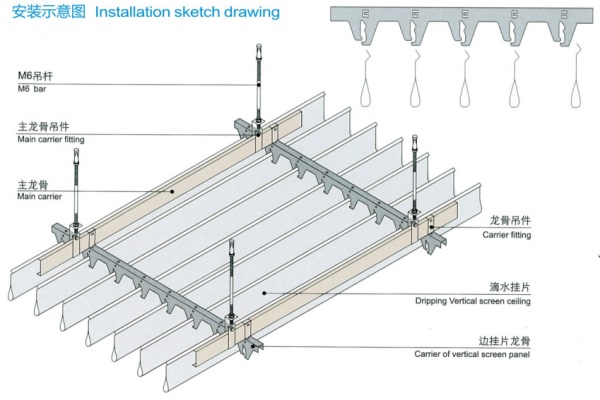 安装示意图 Installation sketch drawing

M6吊杆
M6 bar

主龙骨吊件
Main carrier fitting

主龙骨
Main carrier

龙骨吊件
Carrier fitting

滴水挂片
Dripping Vertical screen ceiling

边挂片龙骨
Carrier of vertical screen panel