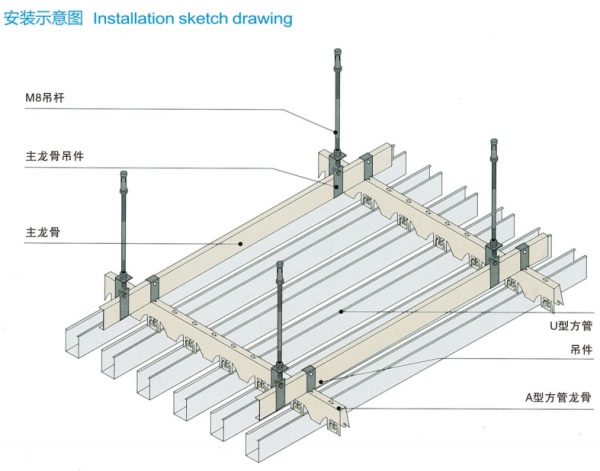 安装示意图 Installation sketch drawing

M8吊杆

主龙骨吊件

主龙骨

U型方管

吊件

A型方管龙骨